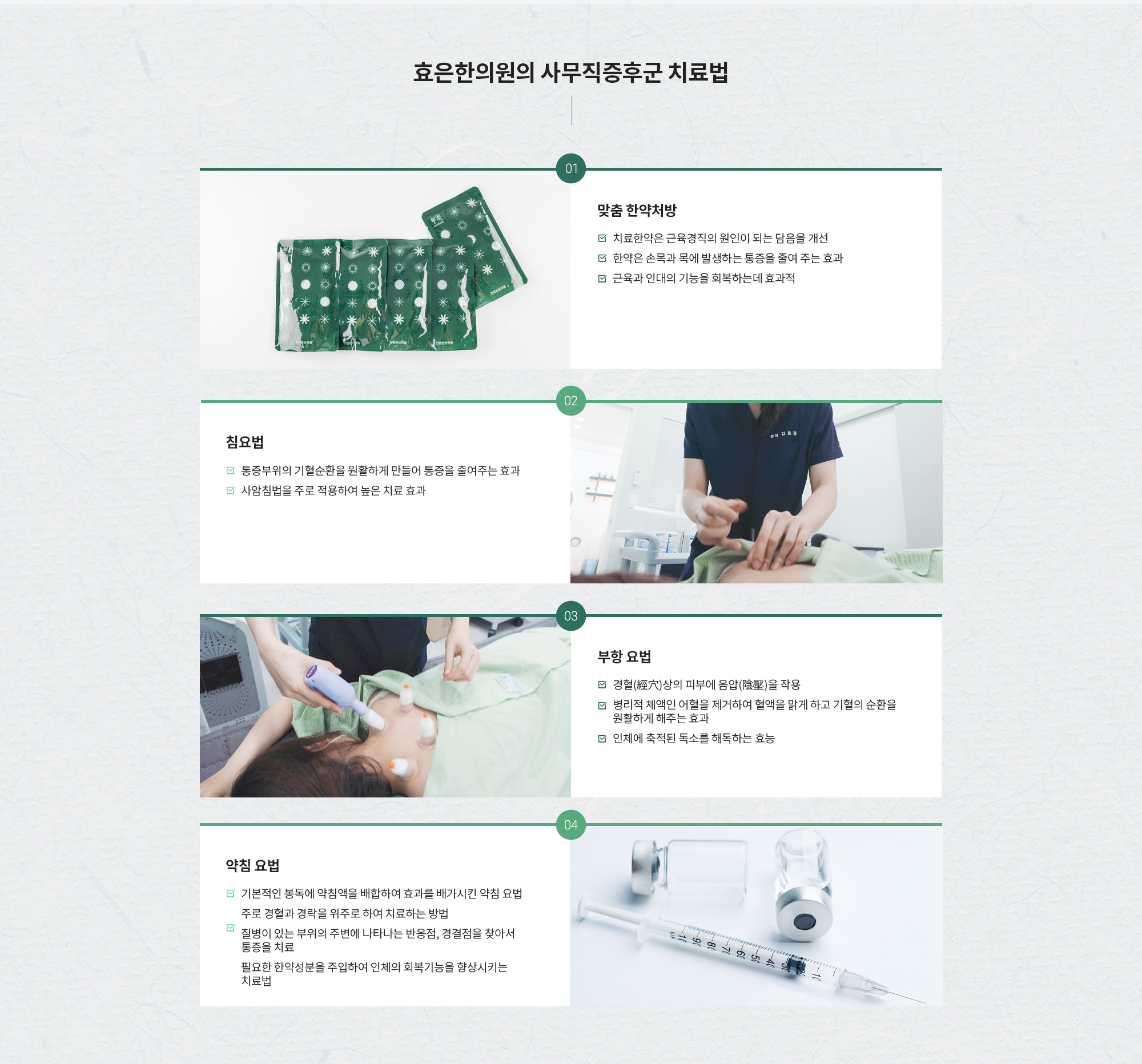 효은한의원의 사무직증후군 치료법

01

맞춤 한약처방

치료한약은 근육경직의 원인이 되는 담음을 개선

한약은 손목과 목에 발생하는 통증을 줄여 주는 효과

근육과 인대의 기능을 회복하는데 효과적

02

침요법

통증부위의 기혈순환을 원활하게 만들어 통증을 줄여주는 효과

사암침법을 주로 적용하여 높은 치료 효과

03

부항 요법

경혈(經穴)상의 피부에 음압(陰壓)을 작용

병리적 체액인 어혈을 제거하여 혈액을 맑게 하고 기혈의 순환을 원활하게 해주는 효과

인체에 축적된 독소를 해독하는 효능

04

약침 요법

기본적인 봉독에 약침액을 배합하여 효과를 배가시킨 약침 요법

주로 경혈과 경락을 위주로 하여 치료하는 방법

질병이 있는 부위의 주변에 나타나는 반응점, 경결점을 찾아서 통증을 치료

필요한 한약성분을 주입하여 인체의 회복기능을 향상시키는 치료법

10 90 80 70 60 50 40 30 20 10