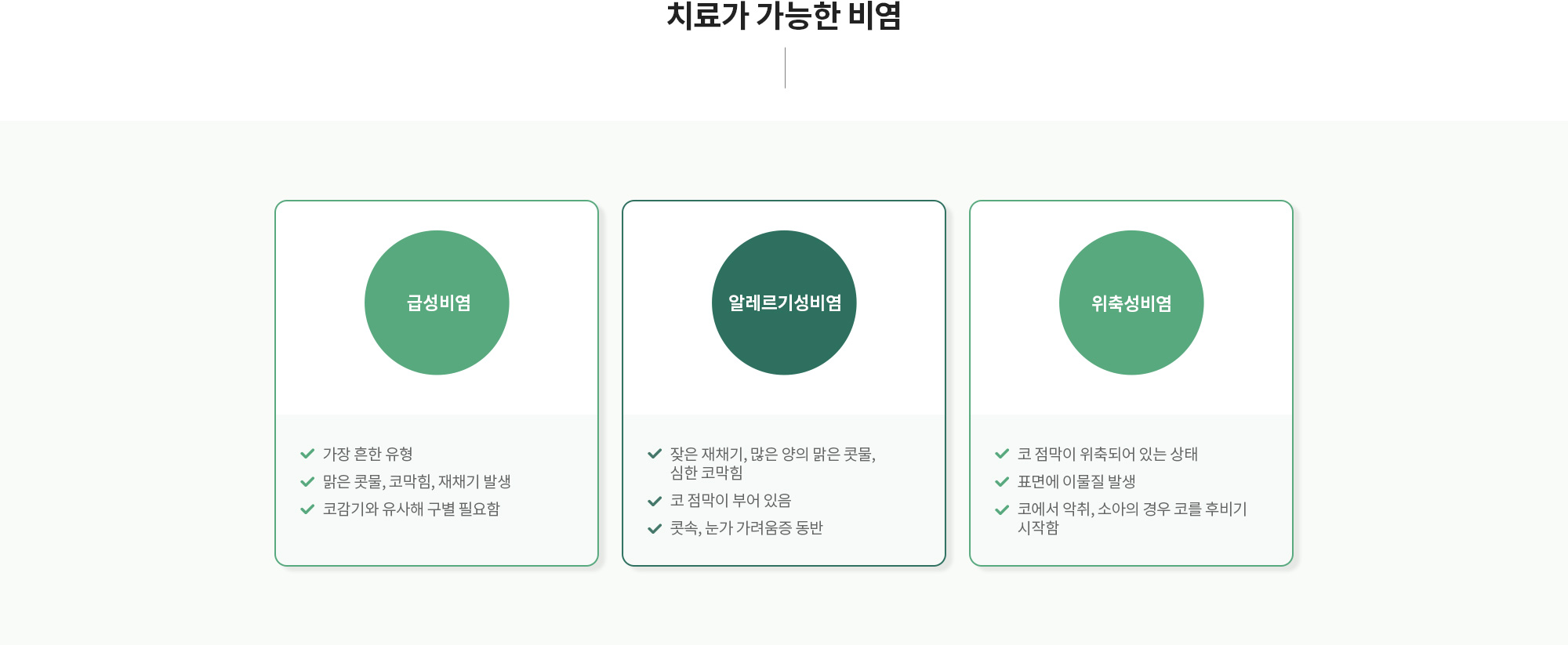 치료가 가능한 비염

급성비염

✓ 가장 흔한 유형
✓ 맑은 콧물, 코막힘, 재채기 발생
✓ 코감기와 유사해 구별 필요함

알레르기성비염

✓ 잦은 재채기, 많은 양의 맑은 콧물, 심한 코막힘
✓ 코 점막이 부어 있음
✓ 콧속, 눈가 가려움증 동반

위축성비염

✓ 코 점막이 위축되어 있는 상태
✓ 표면에 이물질 발생
✓ 코에서 악취, 소아의 경우 코를 후비기 시작함